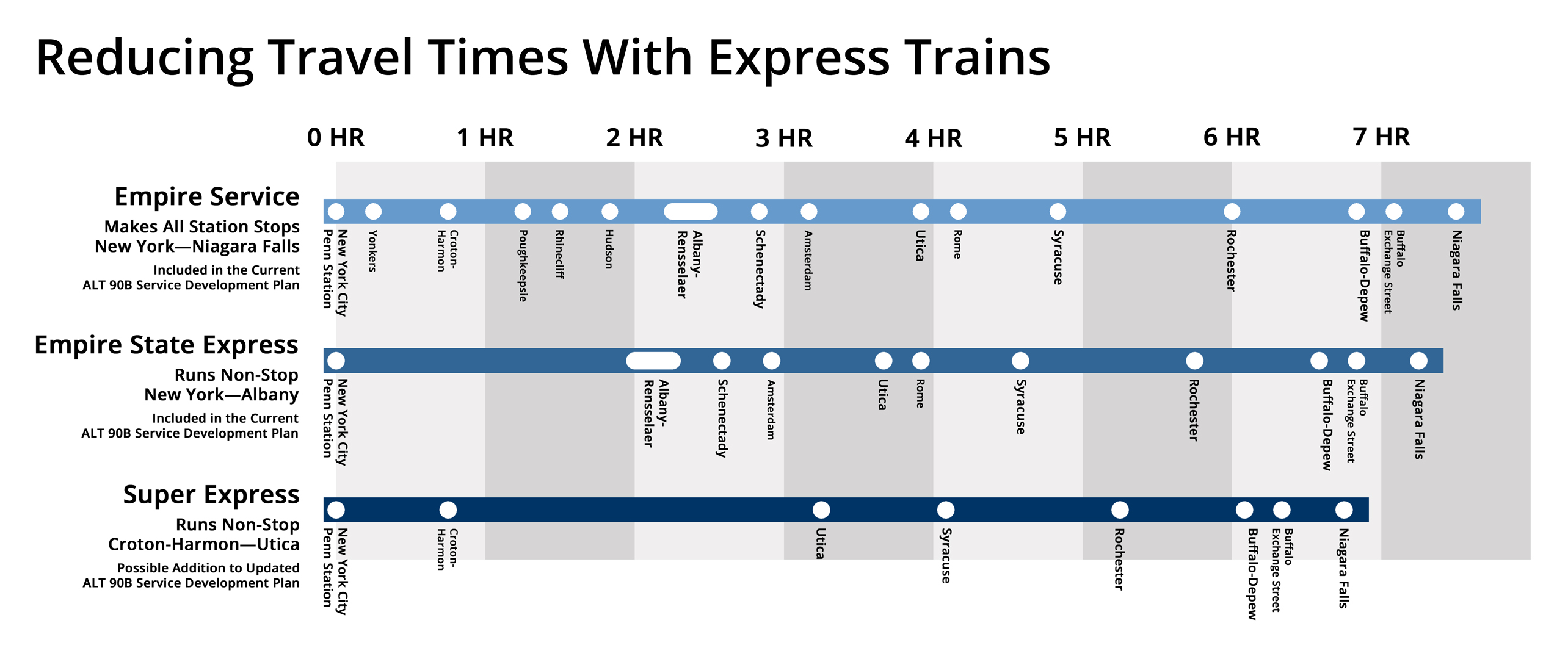 Reducing Travel Times With Express Trains

0 HR
1 HR
2 HR
3 HR
4 HR
5 HR
6 HR
7 HR

Empire Service
Makes All Station Stops
New York—Niagara Falls
Included in the Current
ALT 90B Service Development Plan

New York City Penn Station
Yonkers
Croton-Harmon
Poughkeepsie
Rhinecliff
Hudson
Albany-Rensselaer
Schenectady
Amsterdam
Utica
Rome
Syracuse
Rochester
Buffalo-Depew
Buffalo Exchange Street
Niagara Falls

Empire State Express
Runs Non-Stop
New York—Albany
Included in the Current
ALT 90B Service Development Plan

New York City Penn Station
Albany-Rensselaer
Schenectady
Amsterdam
Utica
Rome
Syracuse
Rochester
Buffalo-Depew
Buffalo Exchange Street
Niagara Falls

Super Express
Runs Non-Stop
Croton-Harmon—Utica
Possible Addition to Updated
ALT 90B Service Development Plan

New York City Penn Station
Croton-Harmon
Utica
Syracuse
Rochester
Buffalo-Depew
Buffalo Exchange Street
Niagara Falls